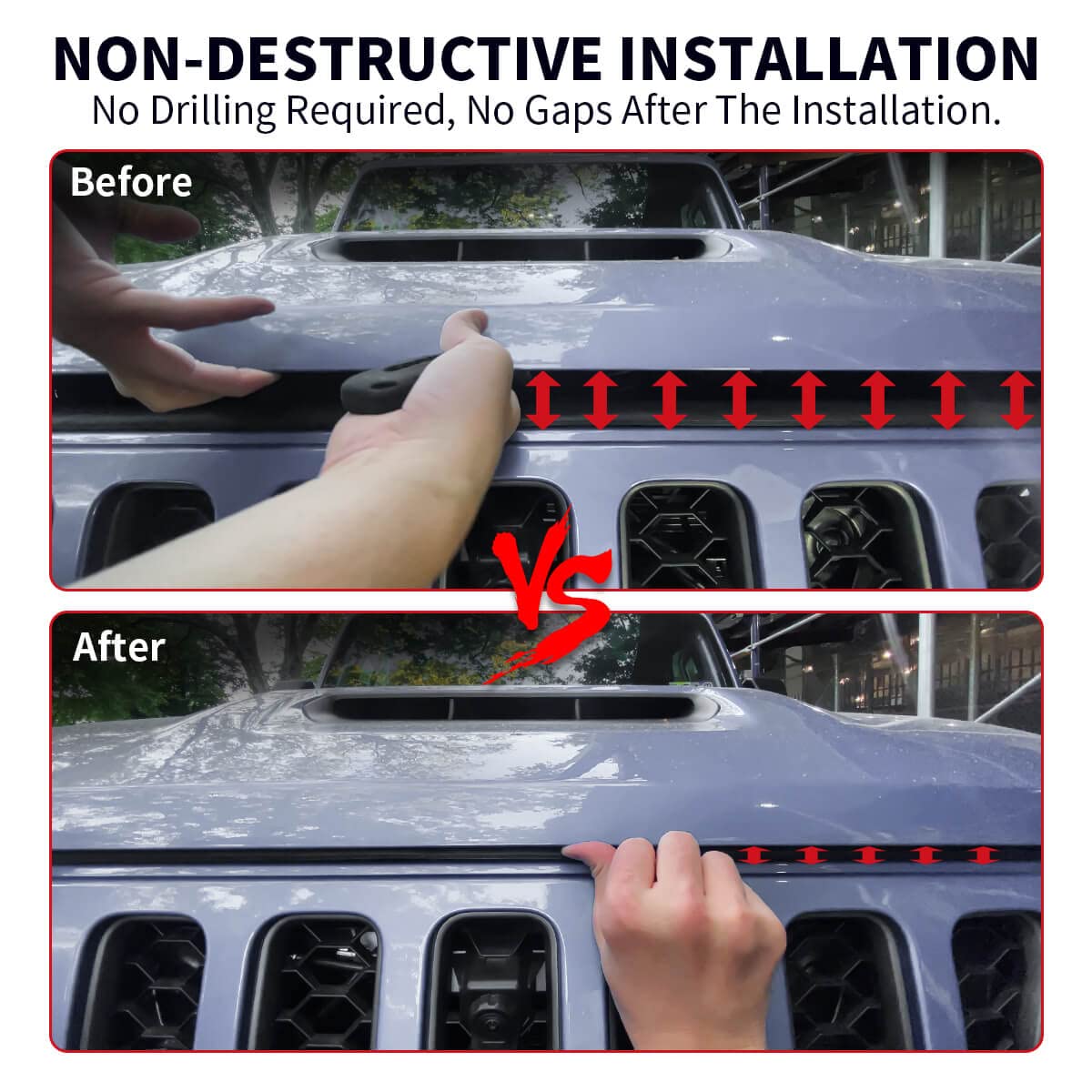 NON-DESTRUCTIVE INSTALLATION
No Drilling Required, No Gaps After The Installation.

Before

VS

After